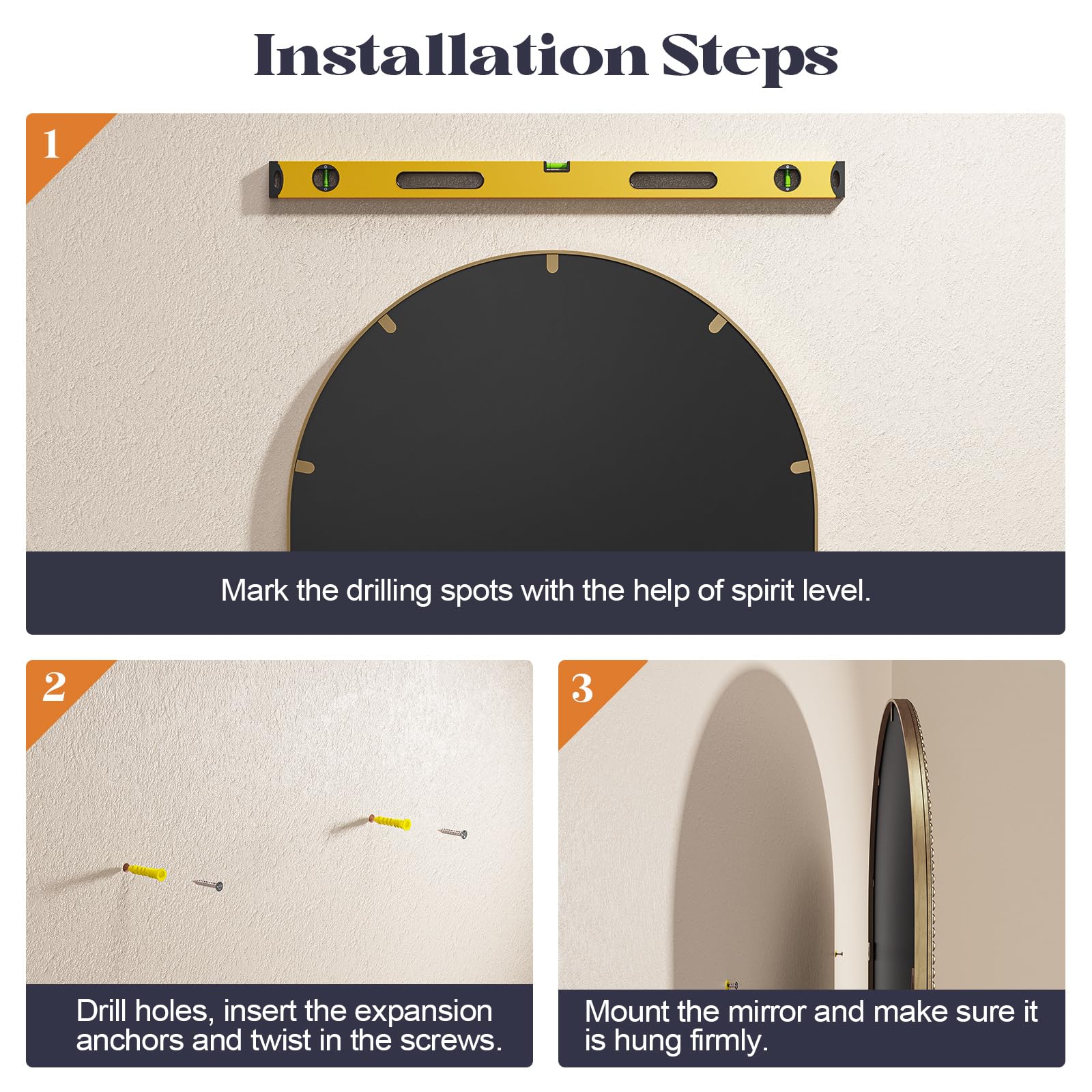 Installation Steps

1

Mark the drilling spots with the help of spirit level.

2

Drill holes, insert the expansion anchors and twist in the screws.

3

Mount the mirror and make sure it is hung firmly.