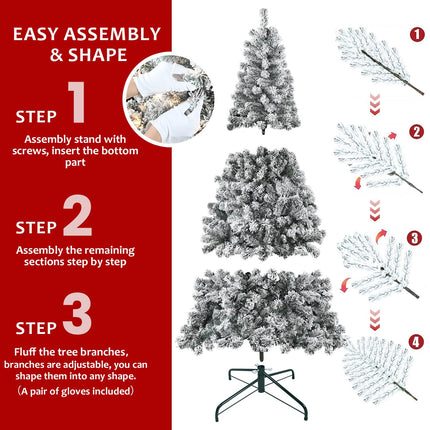 EASY ASSEMBLY & SHAPE

STEP 1

Assembly stand with screws, insert the bottom part

STEP 2

Assembly the remaining sections step by step

STEP 3

Fluff the tree branches, branches are adjustable, you can shape them into any shape.
(A pair of gloves included)

1

2

3

4