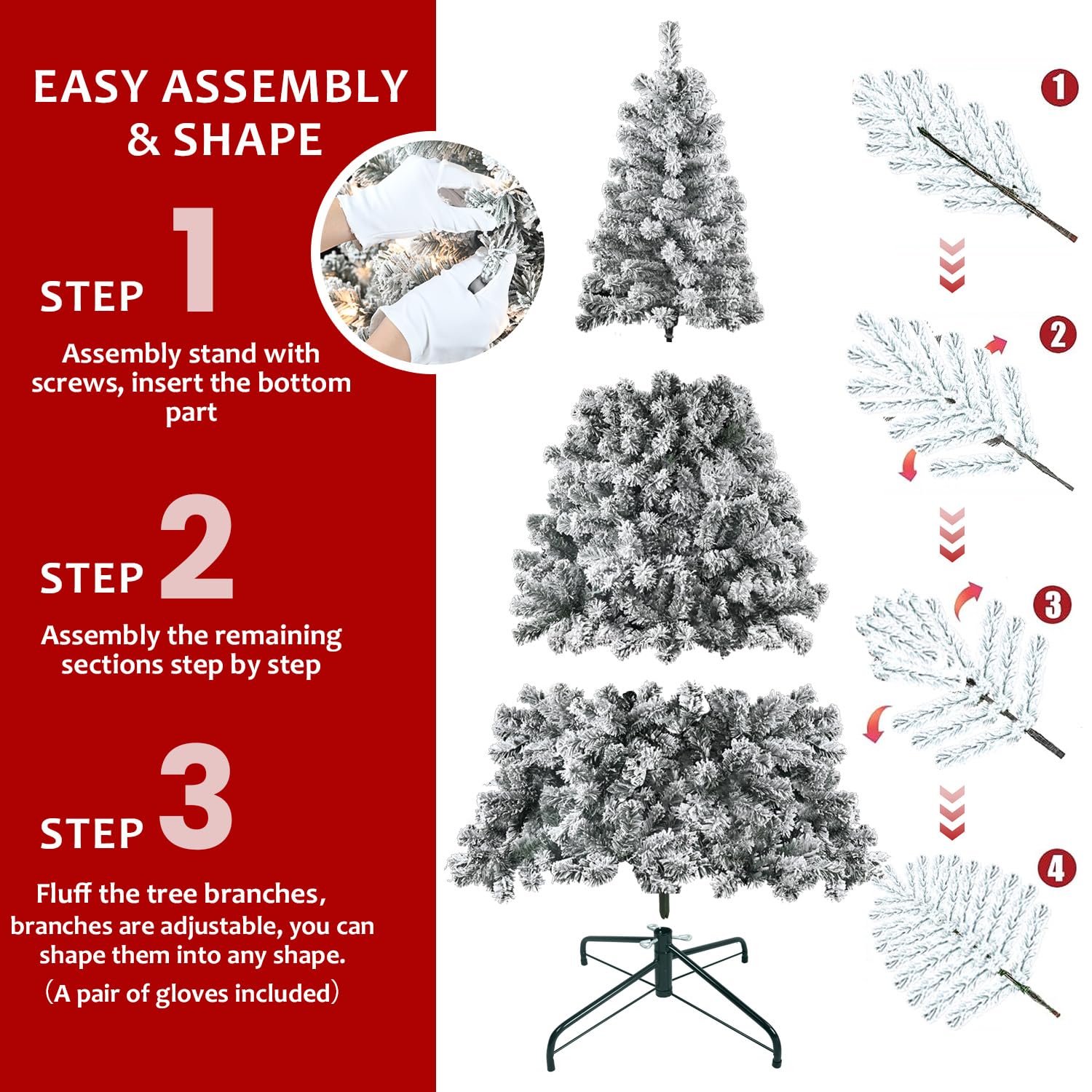 EASY ASSEMBLY & SHAPE

STEP 1

Assembly stand with screws, insert the bottom part

STEP 2

Assembly the remaining sections step by step

STEP 3

Fluff the tree branches, branches are adjustable, you can shape them into any shape. (A pair of gloves included)

1

2

3

4