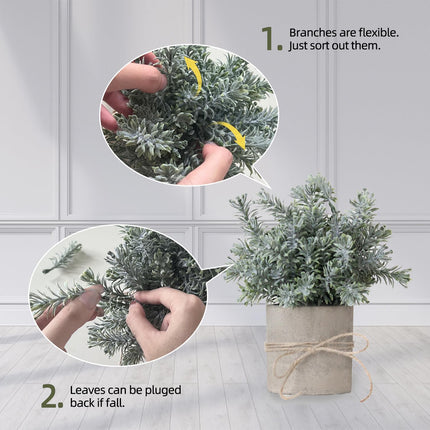 1. Branches are flexible. Just sort out them.

2. Leaves can be pluged back if fall.