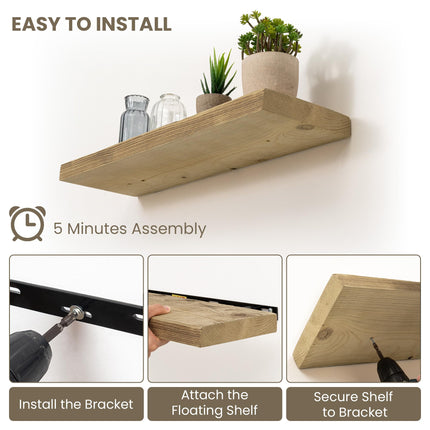 EASY TO INSTALL

5 Minutes Assembly

Install the Bracket

Attach the Floating Shelf

Secure Shelf to Bracket