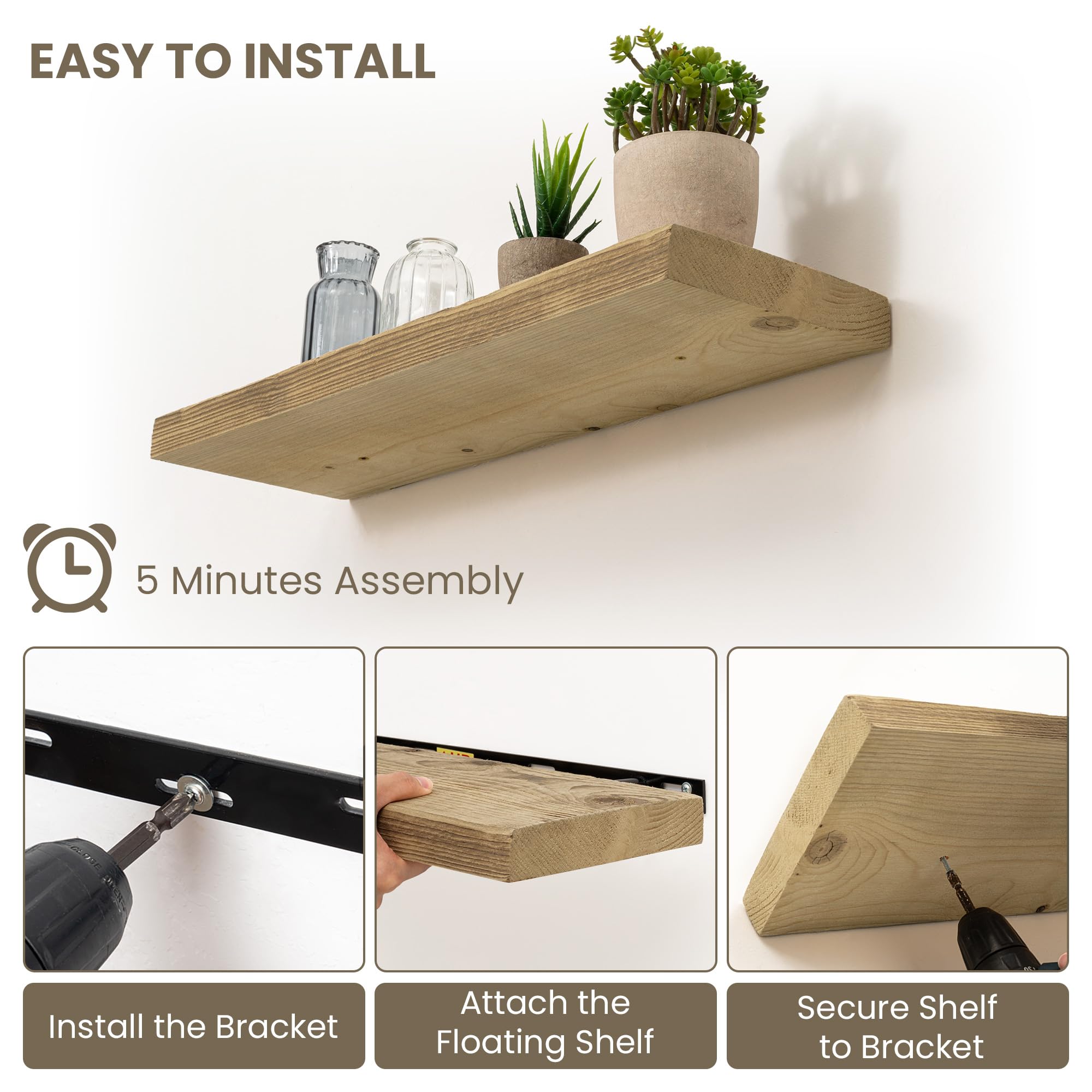 EASY TO INSTALL

5 Minutes Assembly

Install the Bracket

Attach the Floating Shelf

Secure Shelf to Bracket