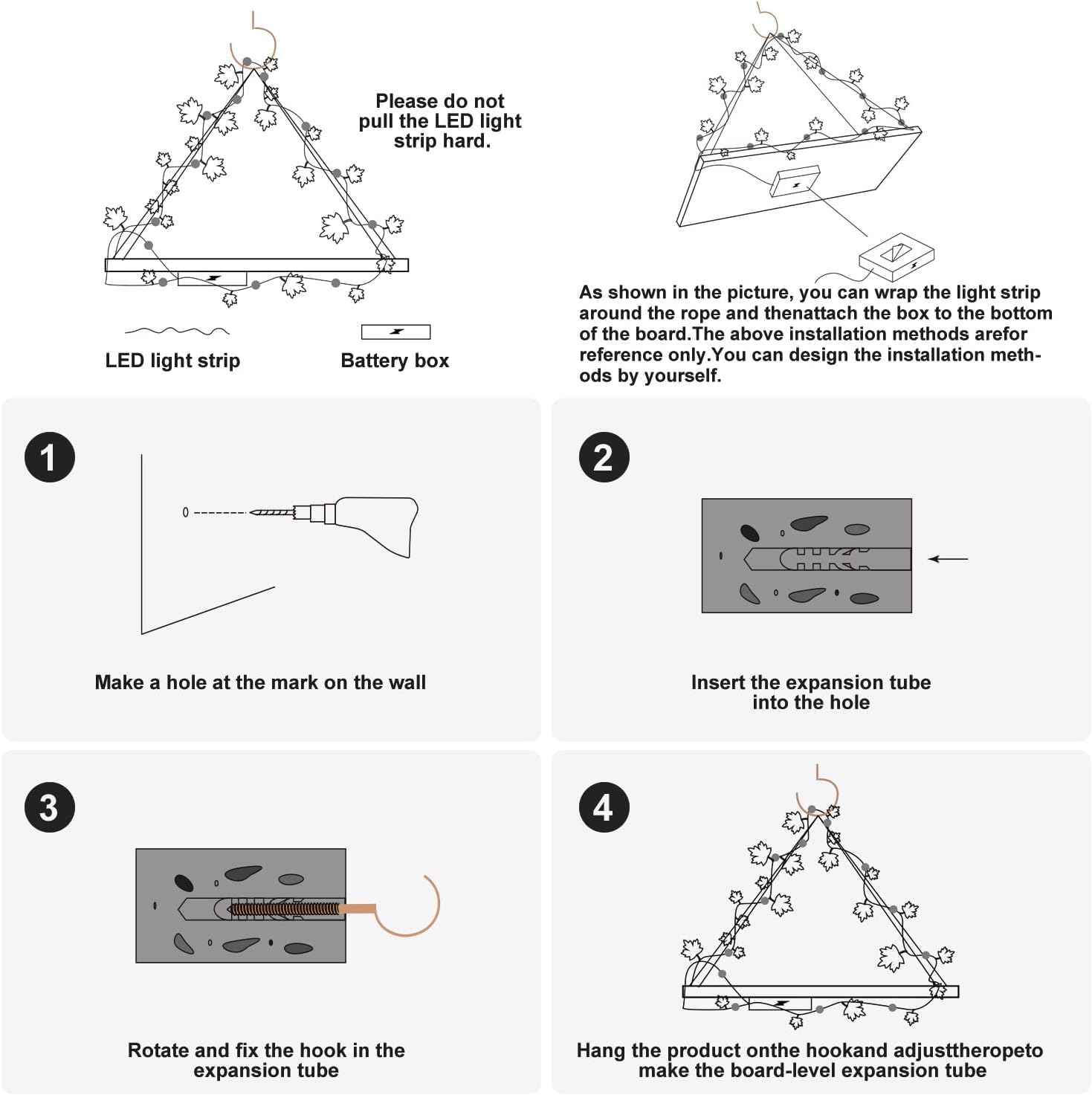 Please do not pull the LED light strip hard.

LED light strip

Battery box

As shown in the picture, you can wrap the light strip around the rope and thenattach the box to the bottom of the board.The above installation methods arefor reference only.You can design the installation methods by yourself.

1

Make a hole at the mark on the wall

2

Insert the expansion tube into the hole

3

Rotate and fix the hook in the expansion tube

4

Hang the product onthe hookand adjusttheropeto make the board-level expansion tube